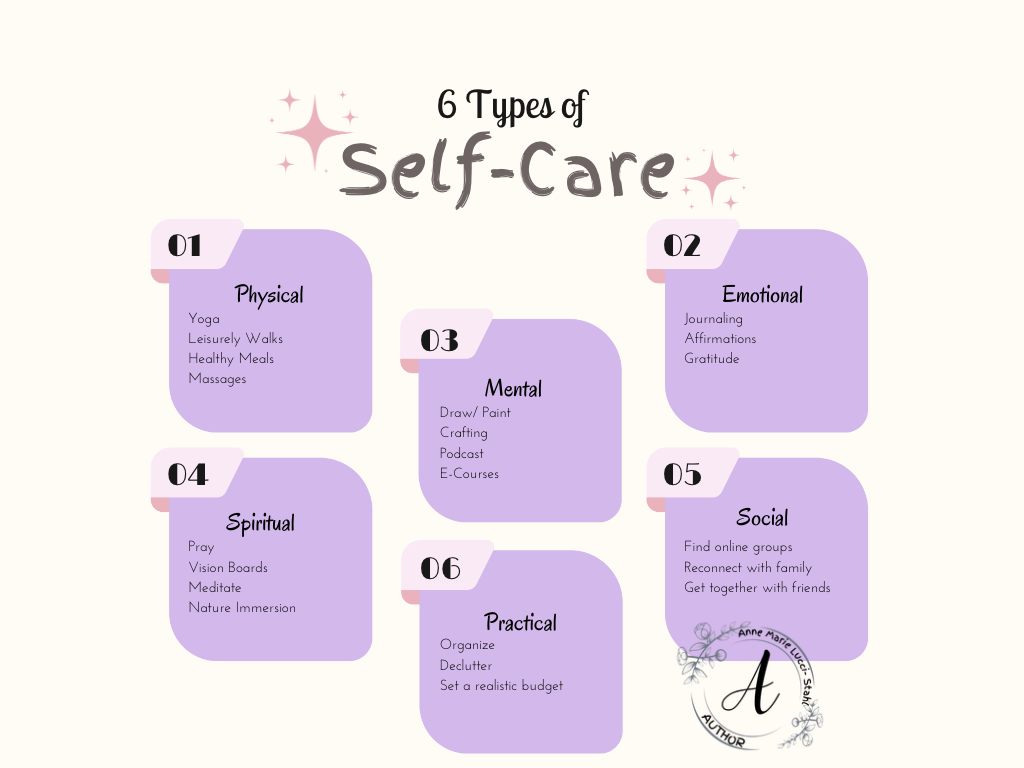 6 Types of
Self-Care

01
Physical
Yoga
Leisurely Walks
Healthy Meals
Massages

02
Emotional
Journaling
Affirmations
Gratitude

03
Mental
Draw/ Paint
Crafting
Podcast
E-Courses

04
Spiritual
Pray
Vision Boards
Meditate
Nature Immersion

05
Social
Find online groups
Reconnect with family
Get together with friends

06
Practical
Organize
Declutter
Set a realistic budget

Anne Marie Lucci-Stahl
A
AUTHOR